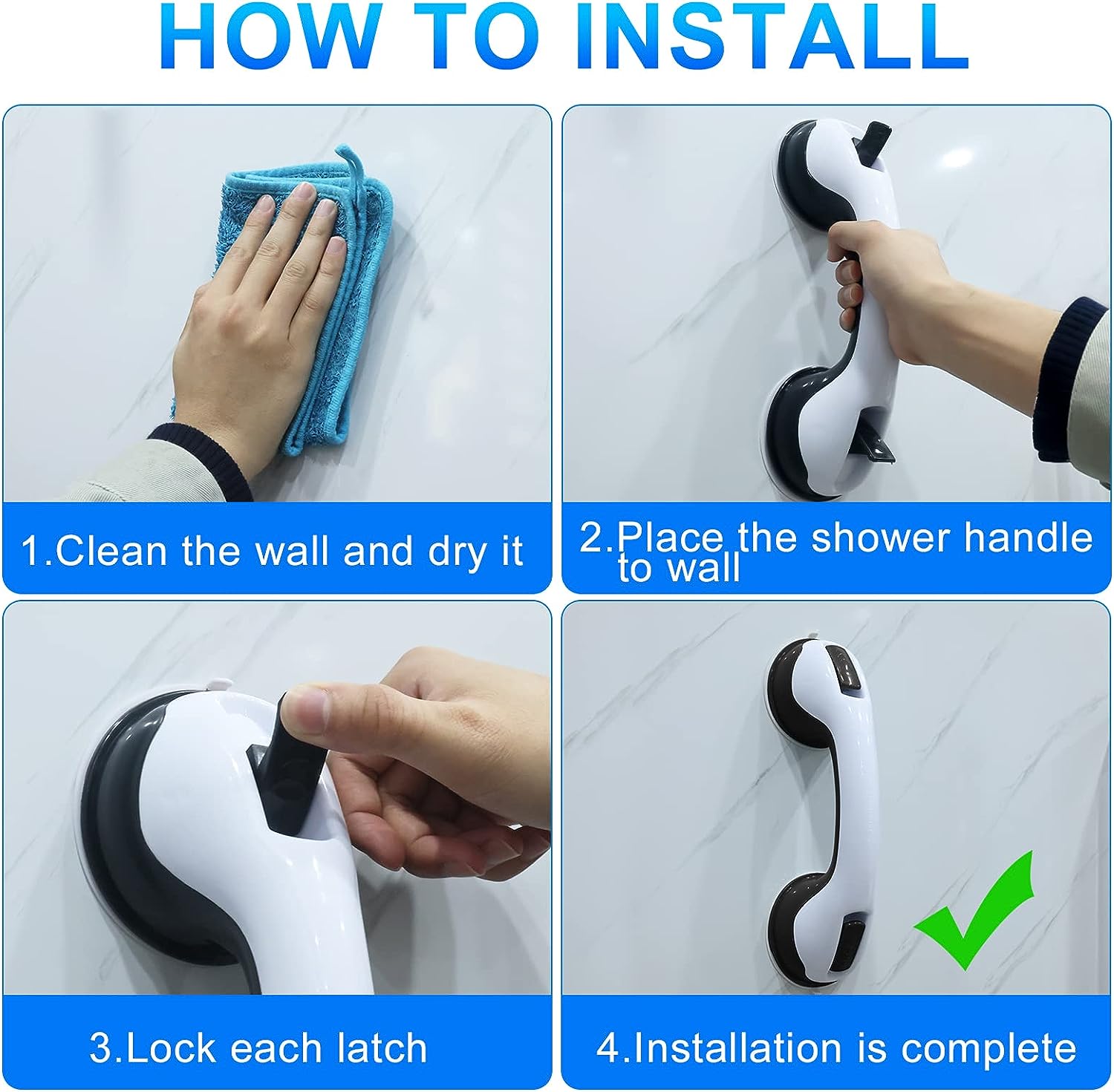 HOW TO INSTALL

1.Clean the wall and dry it

2.Place the shower handle to wall

3.Lock each latch

4.Installation is complete