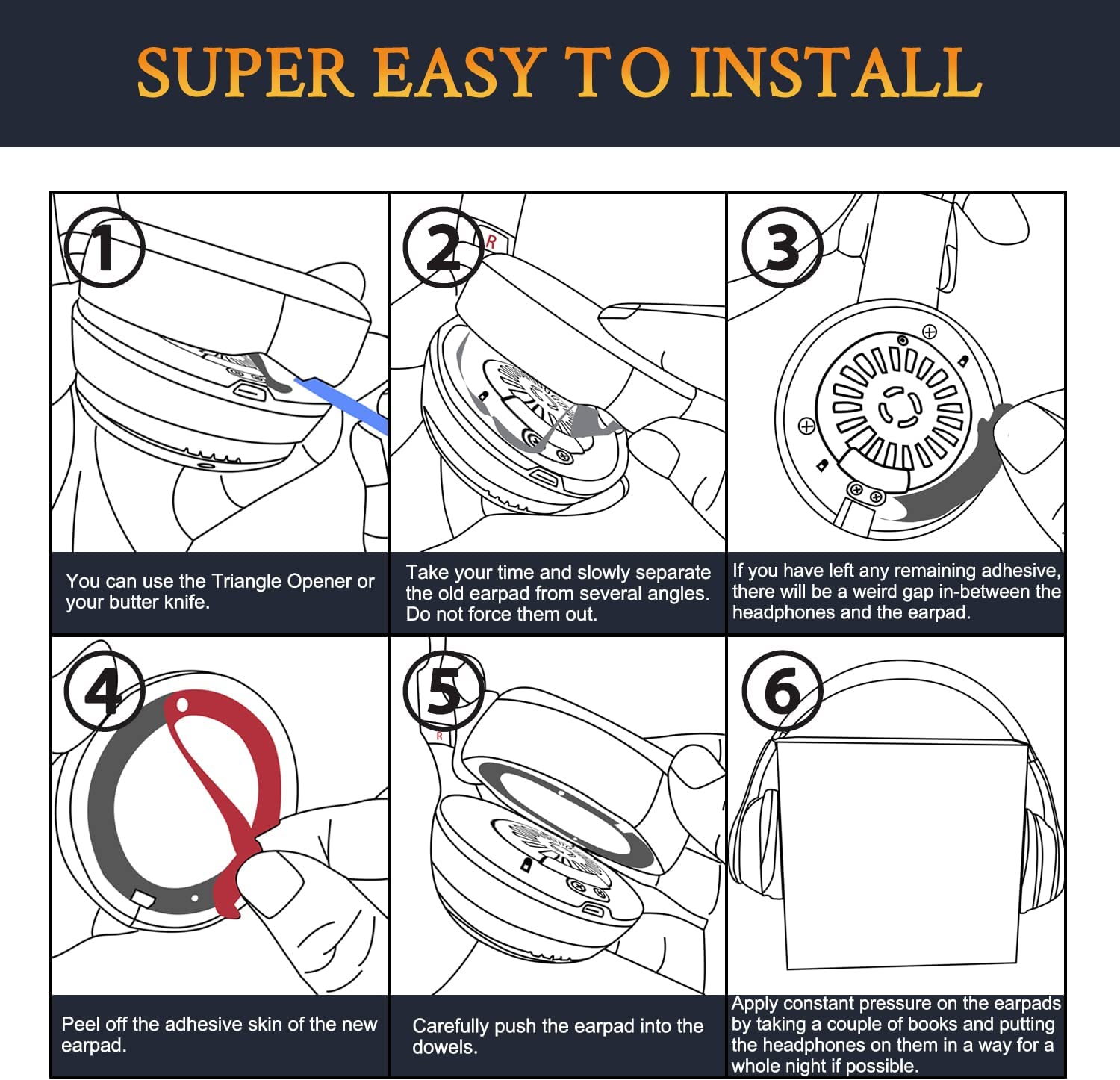 SUPER EASY TO INSTALL

1

You can use the Triangle Opener or your butter knife.

2

R

Take your time and slowly separate the old earpad from several angles. Do not force them out.

3

If you have left any remaining adhesive, there will be a weird gap in-between the headphones and the earpad.

4

Peel off the adhesive skin of the new earpad.

5

R

Carefully push the earpad into the dowels.

6

Apply constant pressure on the earpads by taking a couple of books and putting the headphones on them in a way for a whole night if possible.