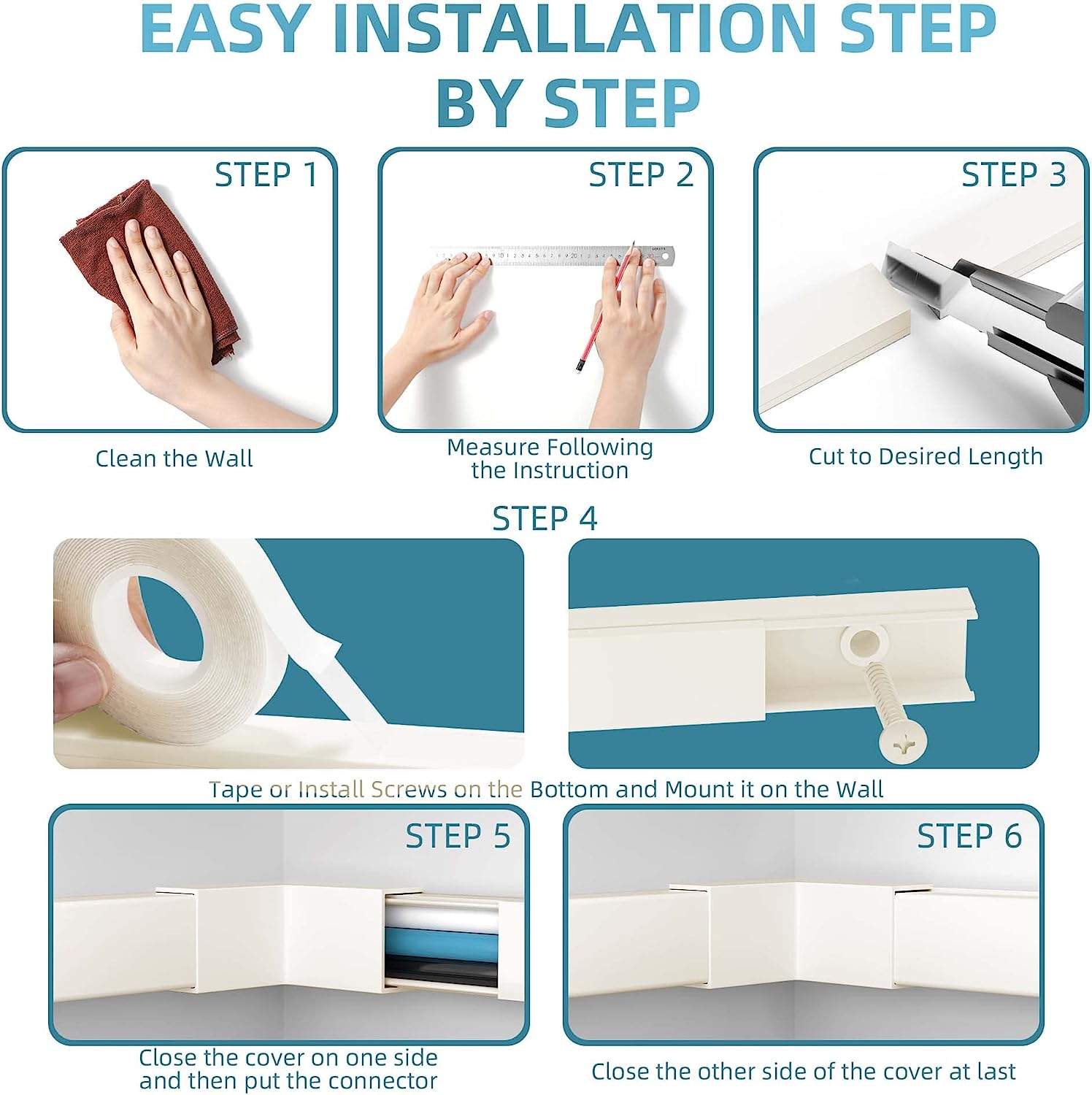 EASY INSTALLATION STEP BY STEP

STEP 1

Clean the Wall

STEP 2

Measure Following the Instruction

STEP 3

Cut to Desired Length

STEP 4

Tape or Install Screws on the Bottom and Mount it on the Wall

STEP 5

Close the cover on one side and then put the connector

STEP 6

Close the other side of the cover at last