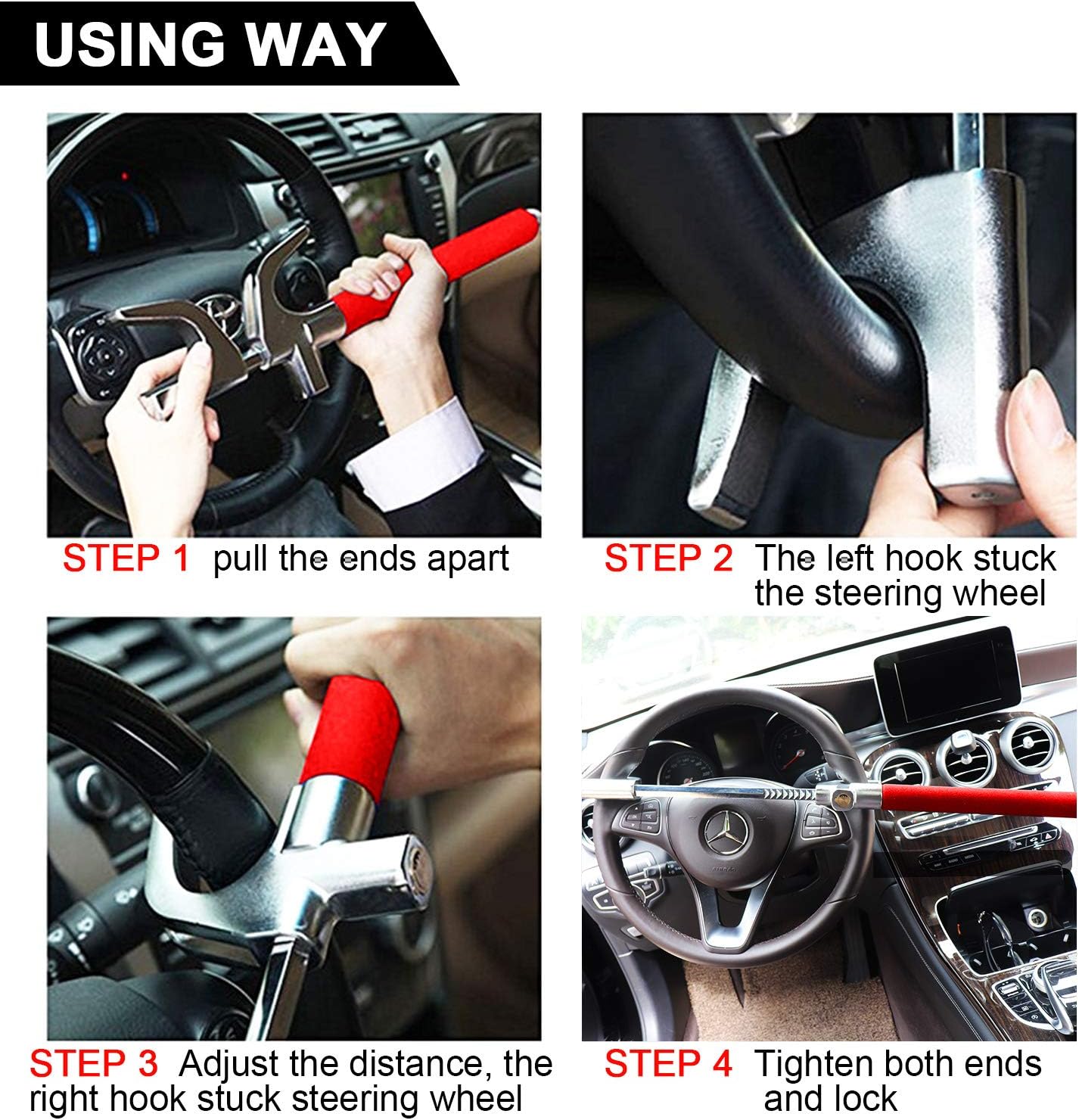 USING WAY

STEP 1 pull the ends apart

STEP 2 The left hook stuck the steering wheel

STEP 3 Adjust the distance, the right hook stuck steering wheel

STEP 4 Tighten both ends and lock