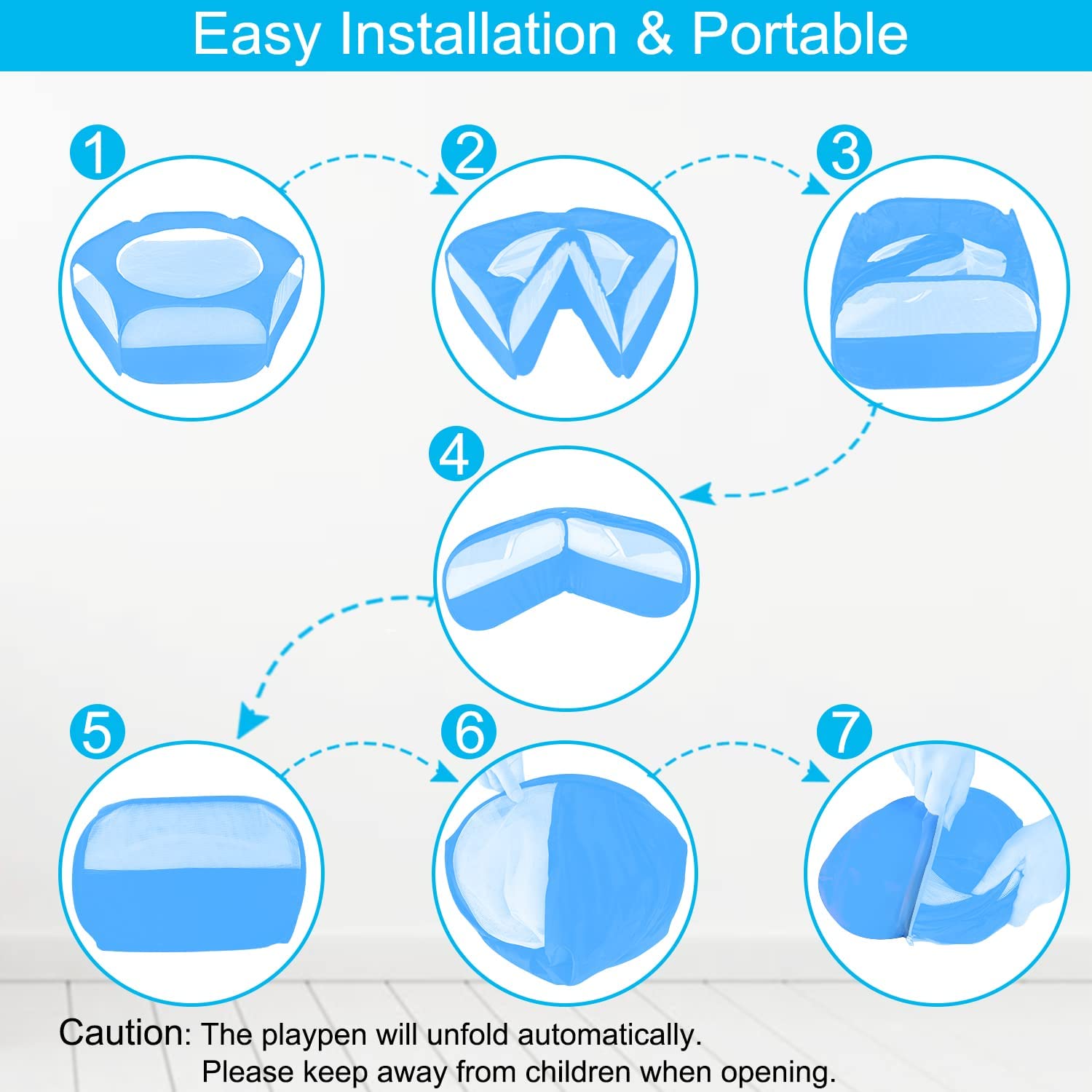 Easy Installation & Portable

1

2

3

4

5

6

7

Caution: The playpen will unfold automatically.
Please keep away from children when opening.