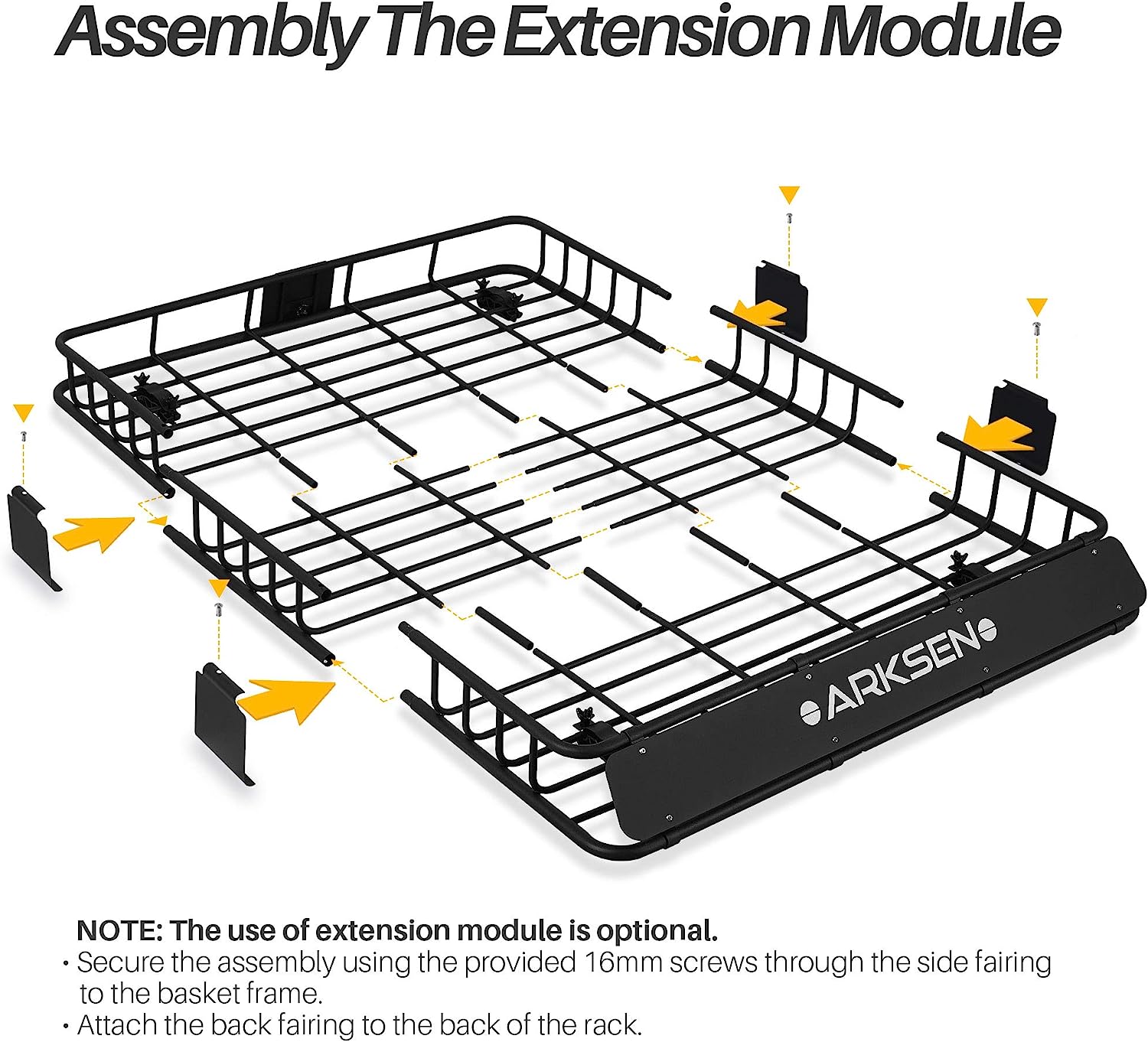 Assembly The Extension Module

ARKSEN

NOTE: The use of extension module is optional.

· Secure the assembly using the provided 16mm screws through the side fairing to the basket frame.

· Attach the back fairing to the back of the rack.