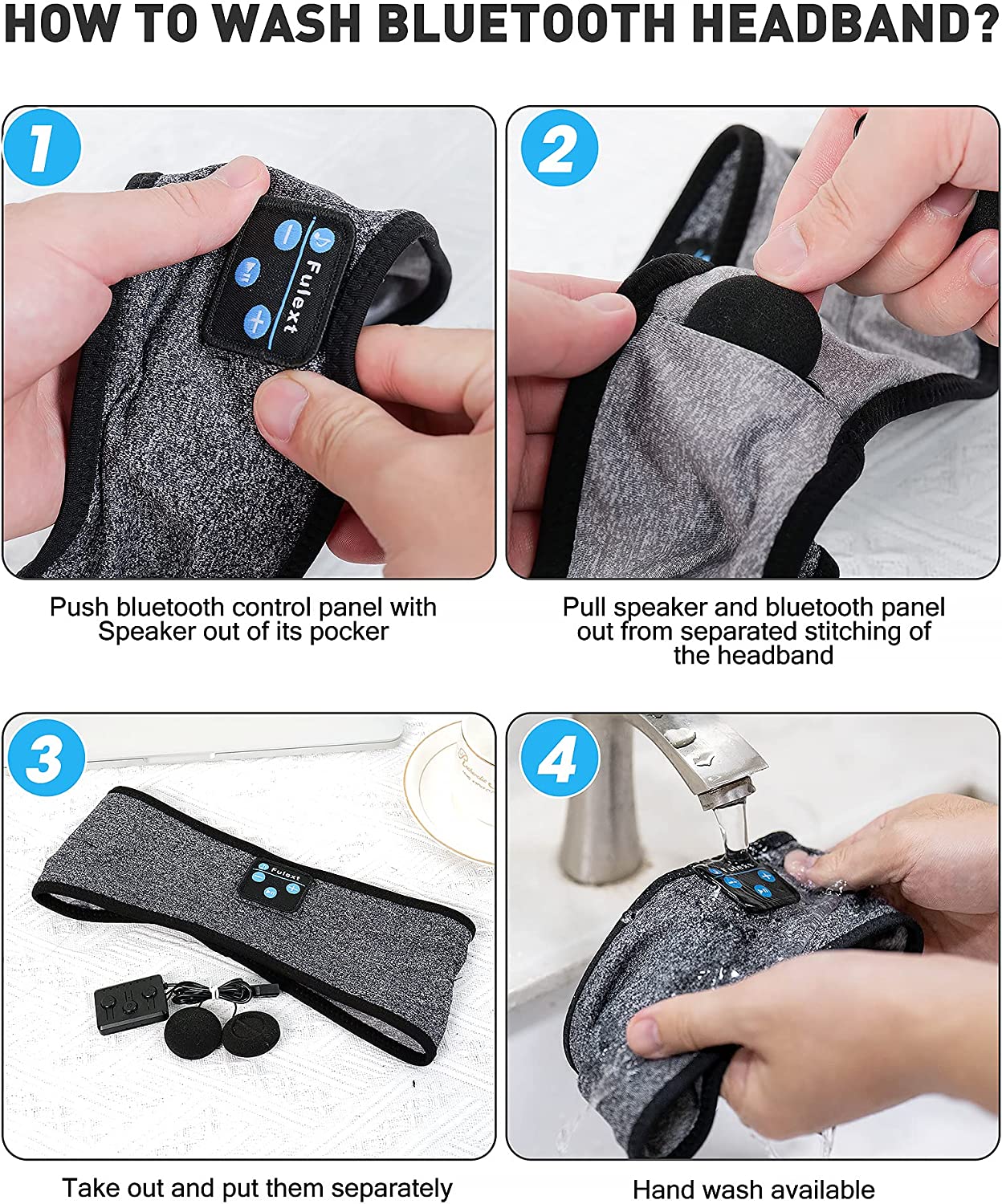 HOW TO WASH BLUETOOTH HEADBAND?

1

Fulext

Push bluetooth control panel with Speaker out of its pocker

2

Pull speaker and bluetooth panel out from separated stitching of the headband

3

Fulext

Take out and put them separately

4

Fulext

Hand wash available