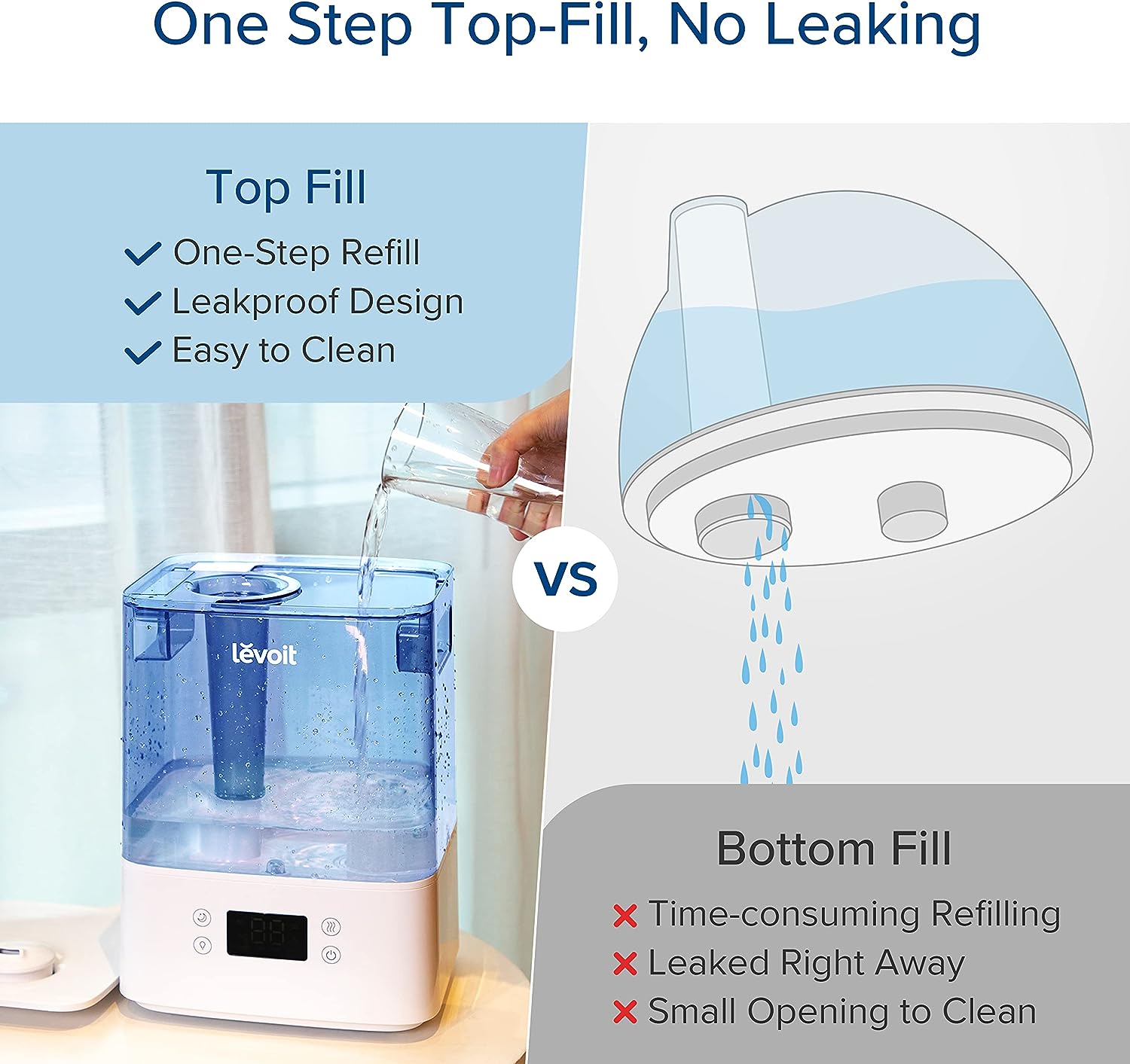 One Step Top-Fill, No Leaking

Top Fill
One-Step Refill
Leakproof Design
Easy to Clean

levoit

VS

Bottom Fill
Time-consuming Refilling
Leaked Right Away
Small Opening to Clean