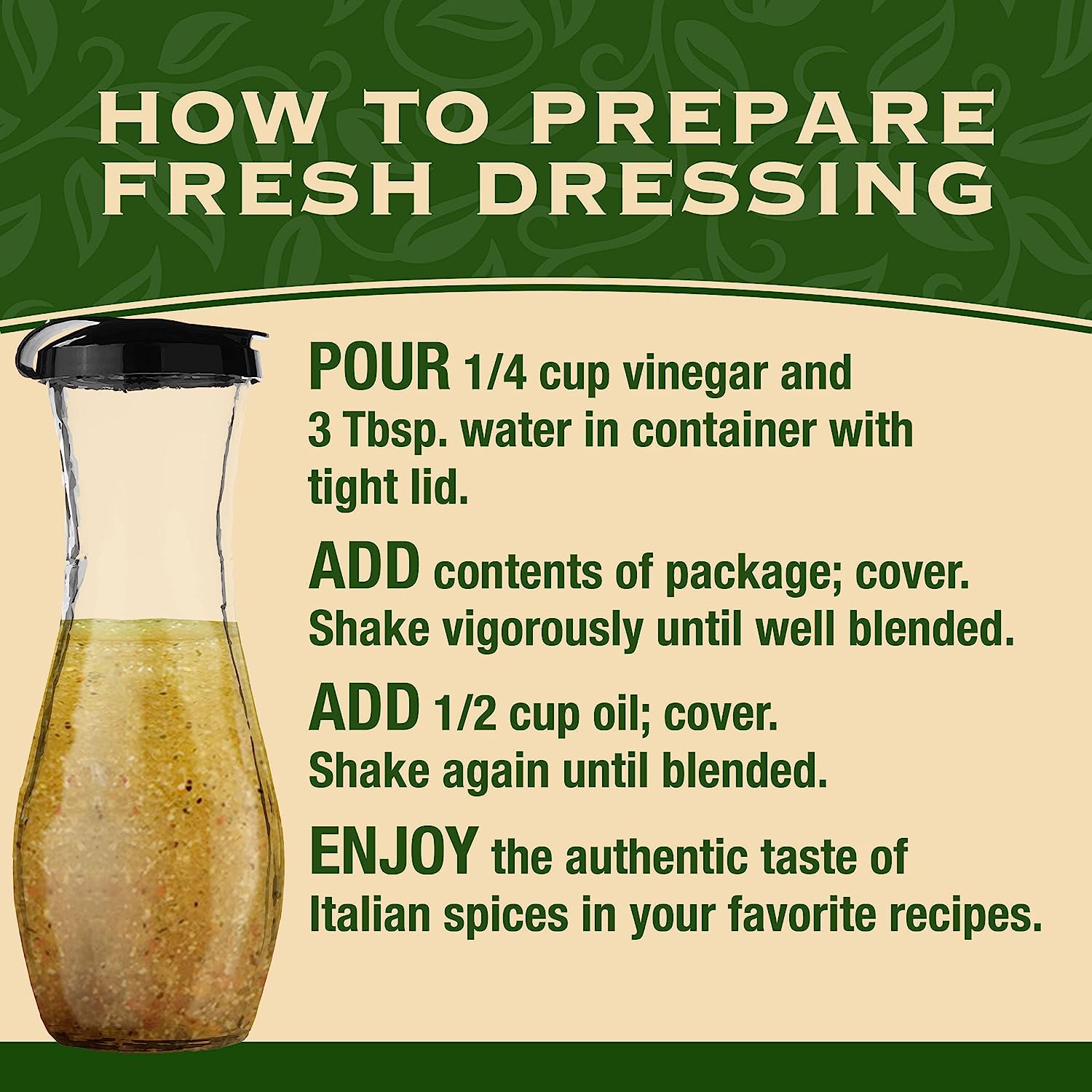 HOW TO PREPARE FRESH DRESSING

POUR 1/4 cup vinegar and 3 Tbsp. water in container with tight lid.

ADD contents of package; cover. Shake vigorously until well blended.

ADD 1/2 cup oil; cover. Shake again until blended.

ENJOY the authentic taste of Italian spices in your favorite recipes.