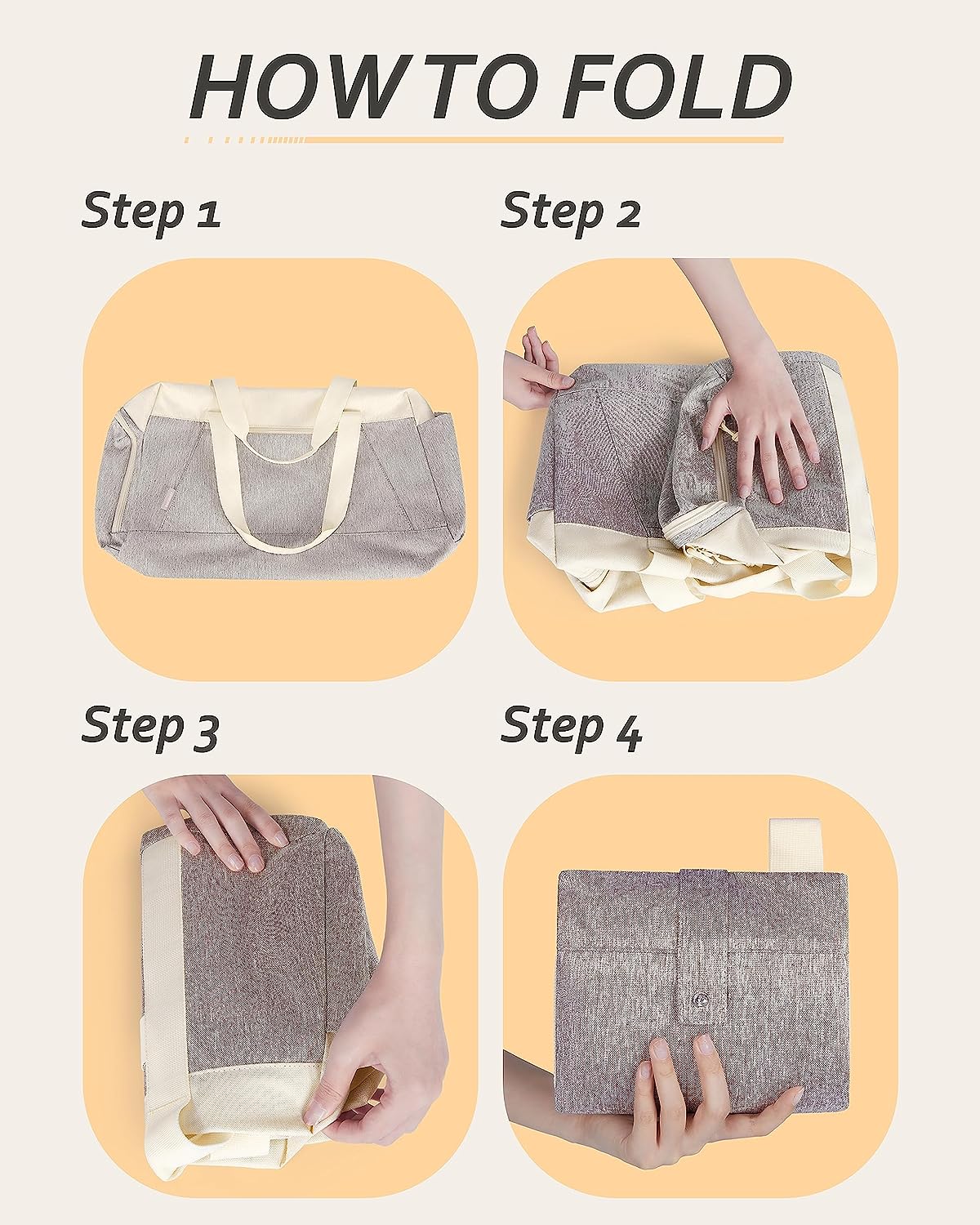 HOW TO FOLD

Step 1

Step 2

Step 3

Step 4